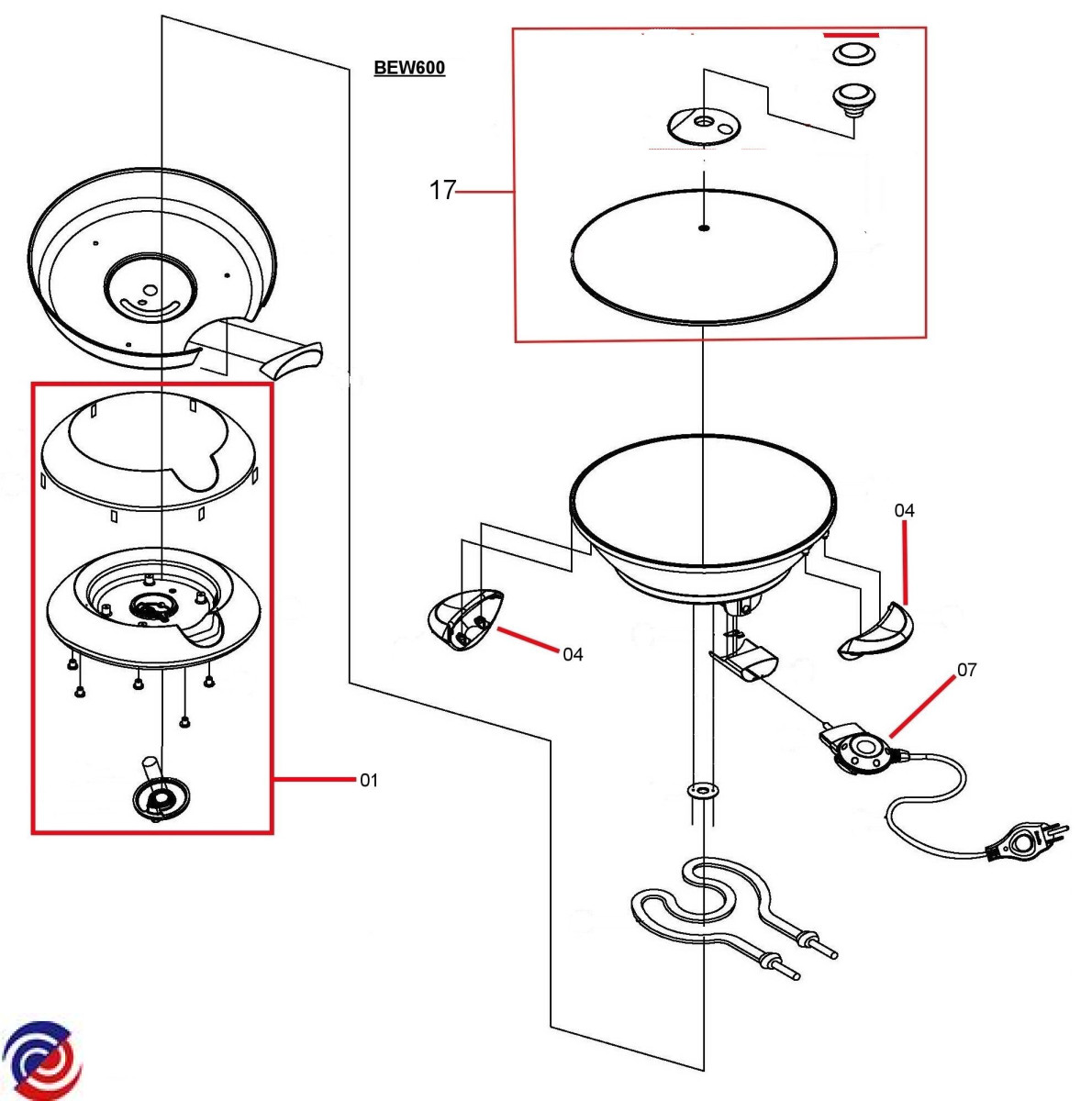 BEW600

17

04

04

07

01